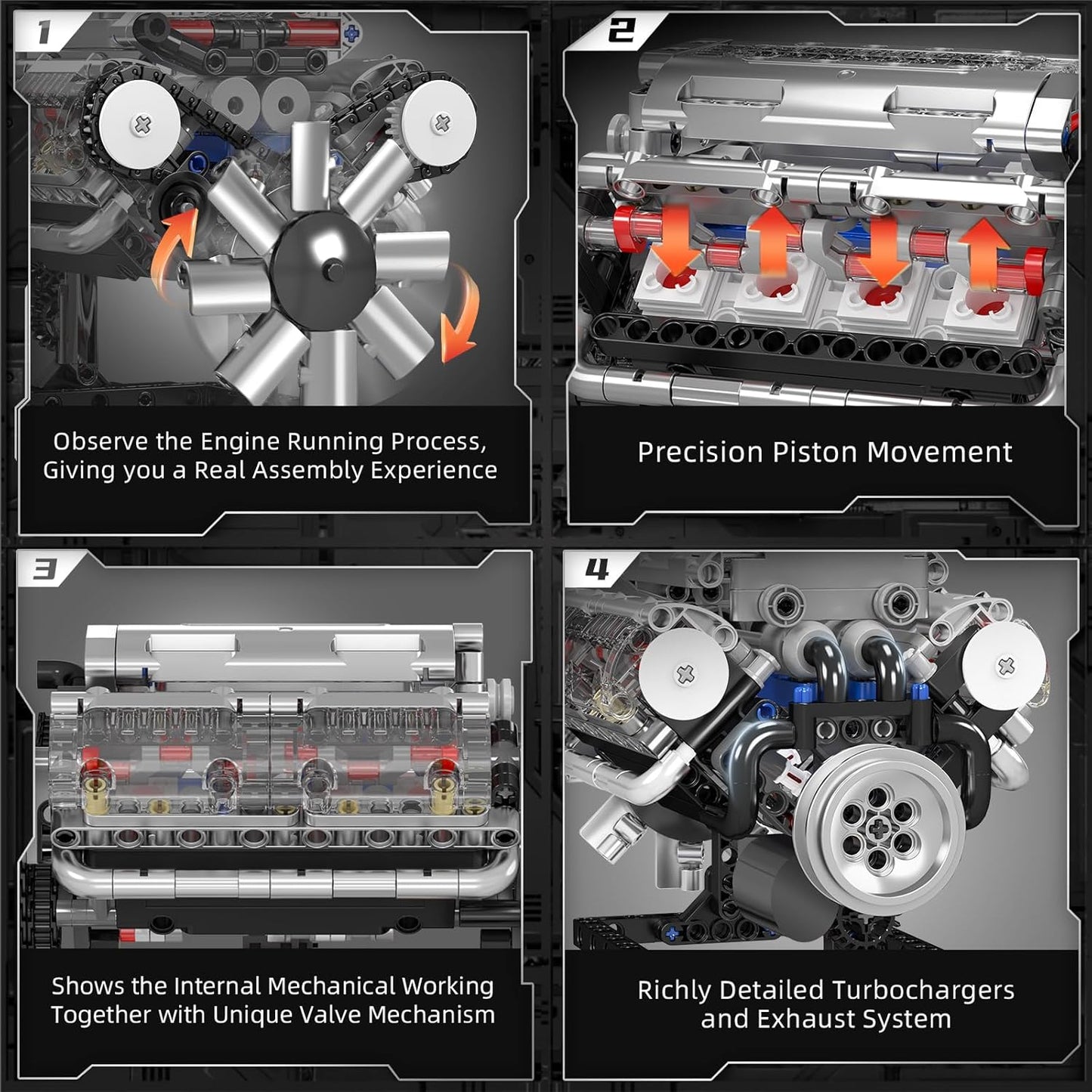 1

Observe the Engine Running Process, Giving you a Real Assembly Experience

2

Precision Piston Movement

3

Shows the Internal Mechanical Working Together with Unique Valve Mechanism

4

Richly Detailed Turbochargers and Exhaust System